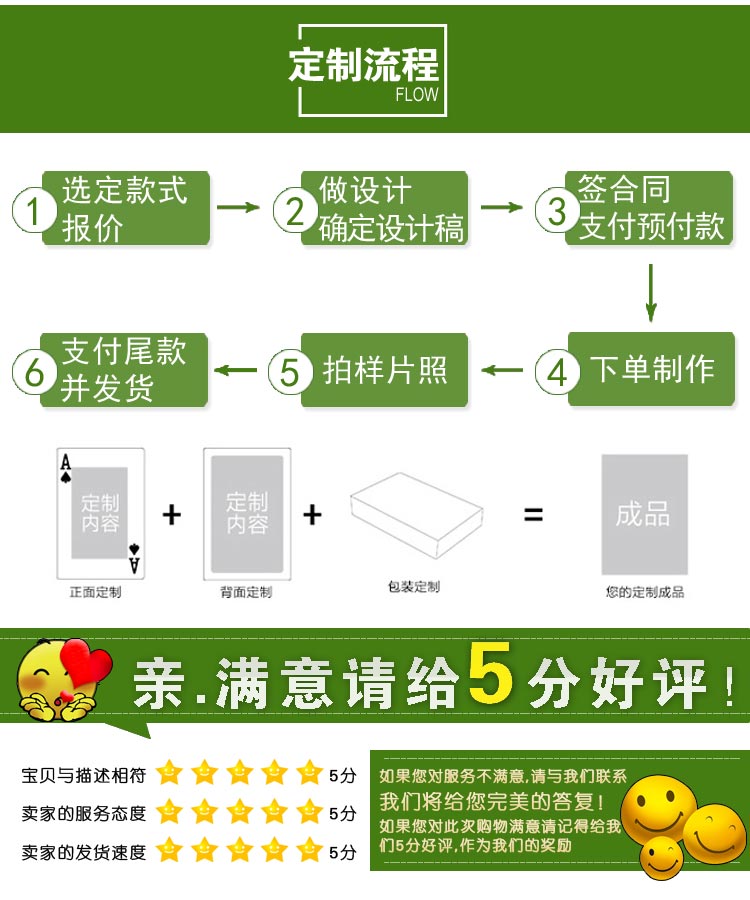 定制流程
FLOW

1 选定款式 报价

2 做设计 确定设计稿

3 签合同 支付预付款

4 下单制作

5 拍样片照

6 支付尾款 并发货

A 定制内容 A
正面定制
+
定制内容
背面定制
+
包装定制
=
成品
您的定制成品

亲.满意请给5分好评!

宝贝与描述相符 5分
卖家的服务态度 5分
卖家的发货速度 5分

如果您对服务不满意,请与我们联系
我们将给您完美的答复!
如果您对此次购物满意请记得给我们5分好评,作为我们的奖励