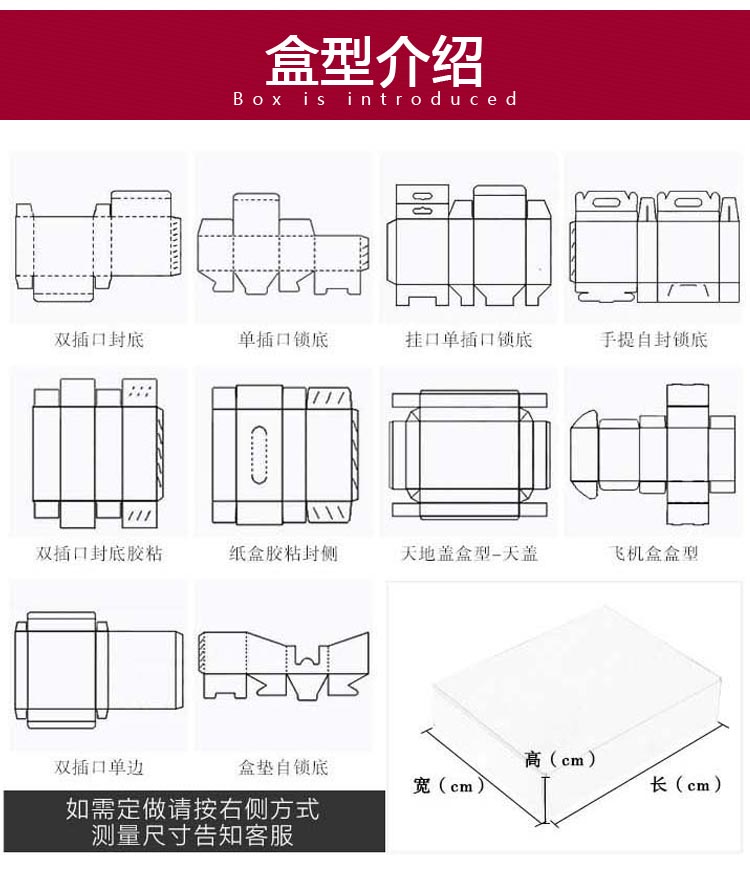 盒型介绍
Box is introduced

双插口封底

单插口锁底

挂口单插口锁底

手提自封锁底

双插口封底胶粘

纸盒胶粘封侧

天地盖盒型-天盖

飞机盒盒型

双插口单边

盒垫自锁底

高（cm）

宽（cm）

长（cm）

如需定做请按右侧方式
测量尺寸告知客服